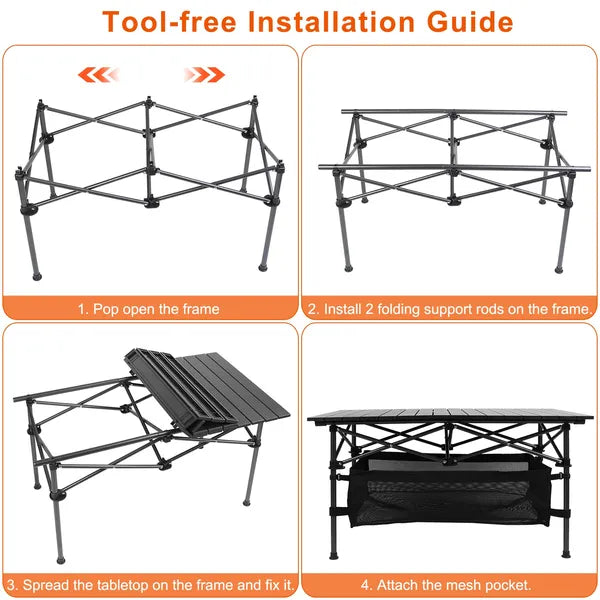 Tool-free Installation Guide

1. Pop open the frame

2. Install 2 folding support rods on the frame.

3. Spread the tabletop on the frame and fix it.

4. Attach the mesh pocket.