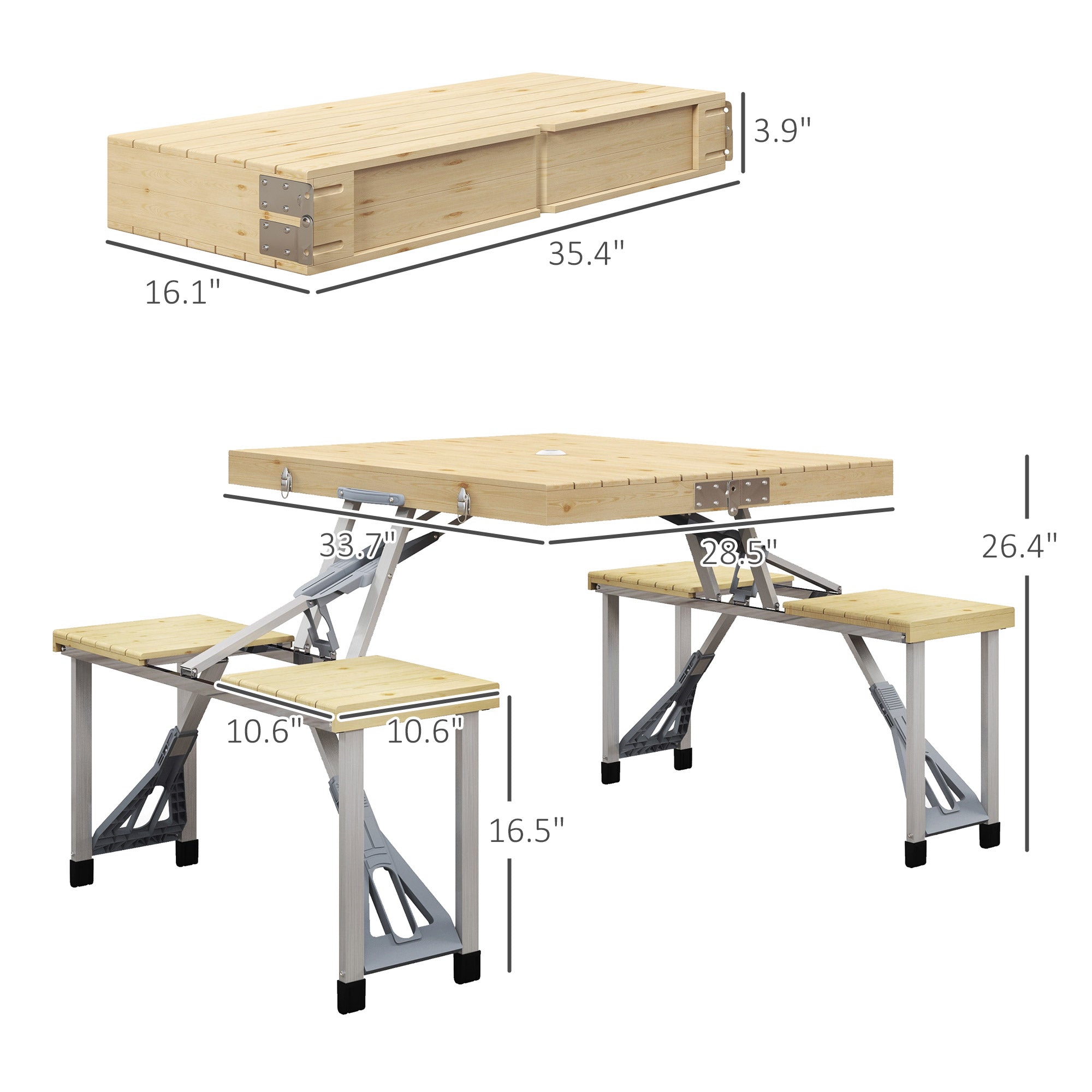 3.9"
35.4"
16.1"

33.7"
28.5"
26.4"
10.6"
10.6"
16.5"