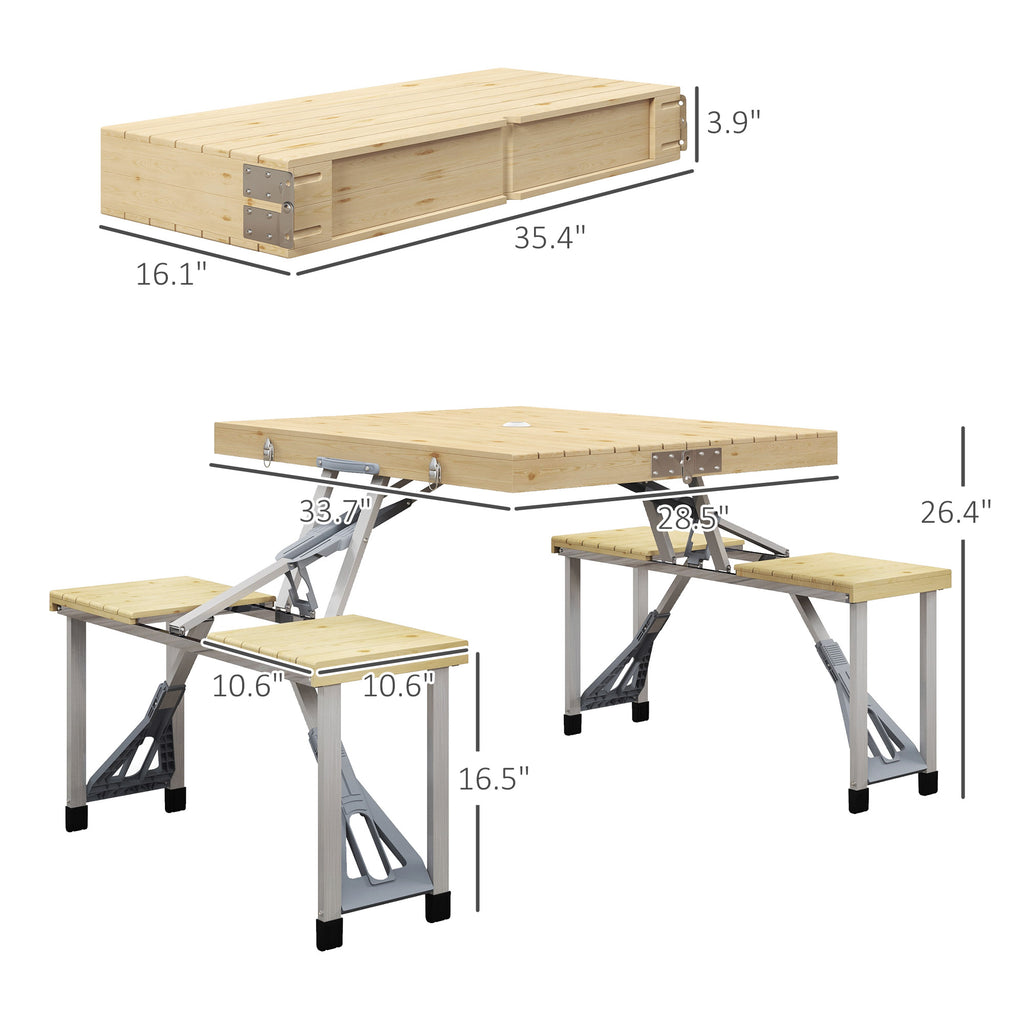 3.9"
35.4"
16.1"
33.7"
28.5"
26.4"
10.6"
10.6"
16.5"