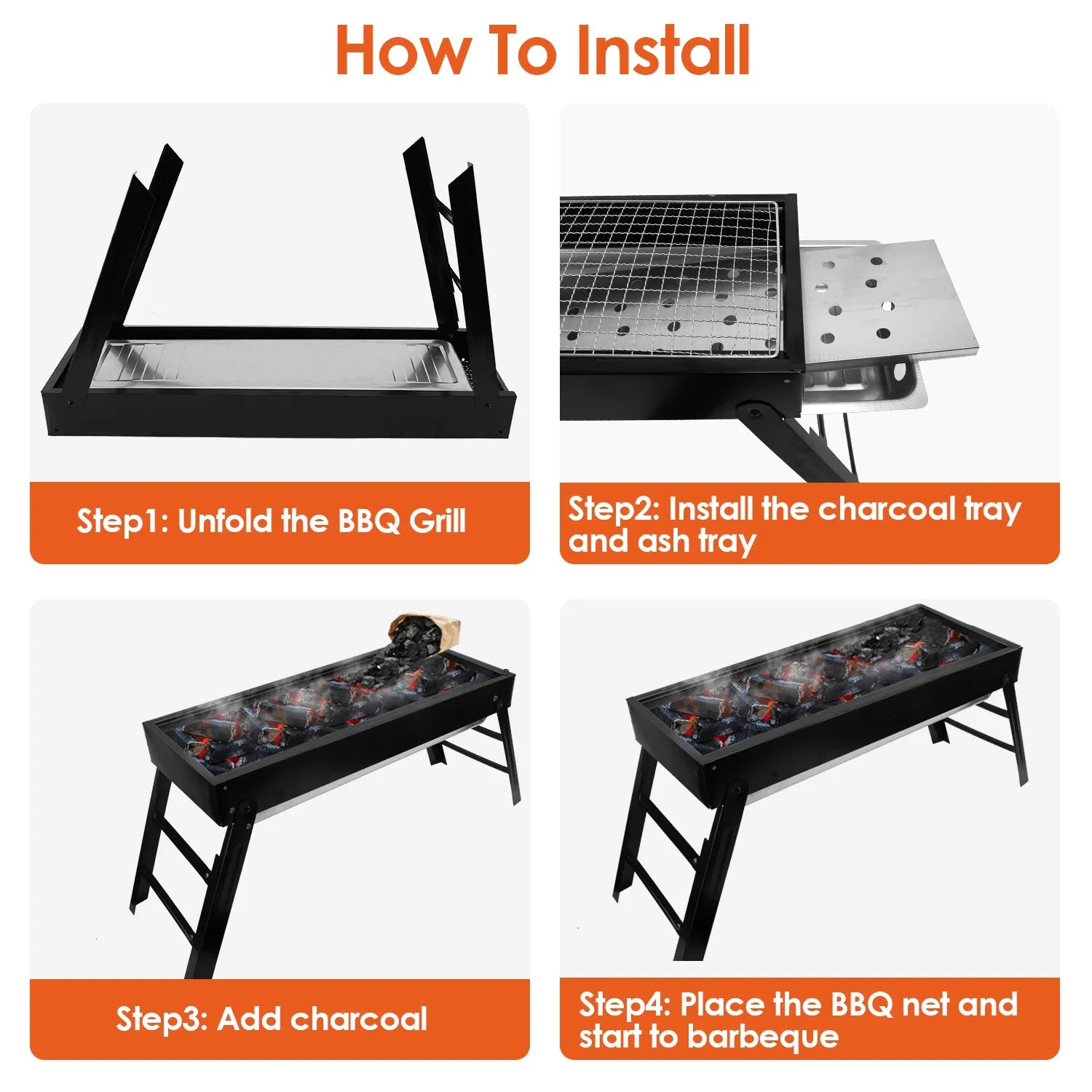 How To Install

Step1: Unfold the BBQ Grill

Step2: Install the charcoal tray and ash tray

Step3: Add charcoal

Step4: Place the BBQ net and start to barbeque